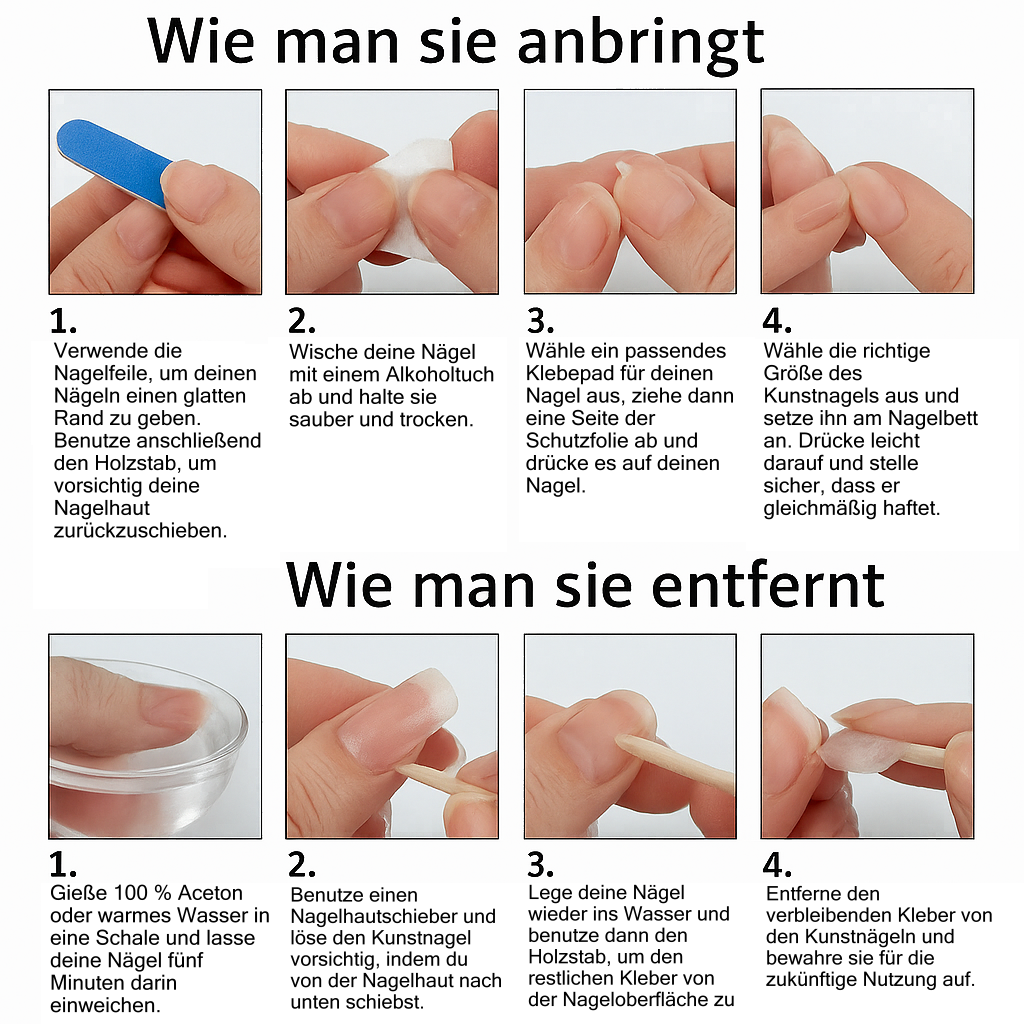 Wie man sie anbringt

1.
Verwende die Nagelfeile, um deinen Nägeln einen glatten Rand zu geben. Benutze anschließend den Holzstab, um vorsichtig deine Nagelhaut zurückzuschieben.

2.
Wische deine Nägel mit einem Alkoholtuch ab und halte sie sauber und trocken.

3.
Wähle ein passendes Klebepad für deinen Nagel aus, ziehe dann eine Seite der Schutzfolie ab und drücke es auf deinen Nagel.

4.
Wähle die richtige Größe des Kunstnagels aus und setze ihn am Nagelbett an. Drücke leicht darauf und stelle sicher, dass er gleichmäßig haftet.

Wie man sie entfernt

1.
Gieße 100 % Aceton oder warmes Wasser in eine Schale und lasse deine Nägel fünf Minuten darin einweichen.

2.
Benutze einen Nagelhautschieber und löse den Kunstnagel vorsichtig, indem du von der Nagelhaut nach unten schiebst.

3.
Lege deine Nägel wieder ins Wasser und benutze dann den Holzstab, um den restlichen Kleber von der Nageloberfläche zu

4.
Entferne den verbleibenden Kleber von den Kunstnägeln und bewahre sie für die zukünftige Nutzung auf.